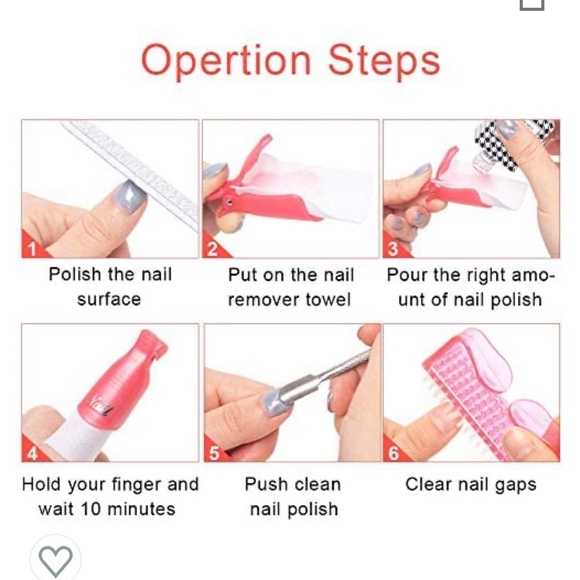 Opertion Steps

1
Polish the nail surface

2
Put on the nail remover towel

3
Pour the right amount of nail polish

4
Hold your finger and wait 10 minutes

5
Push clean nail polish

6
Clear nail gaps